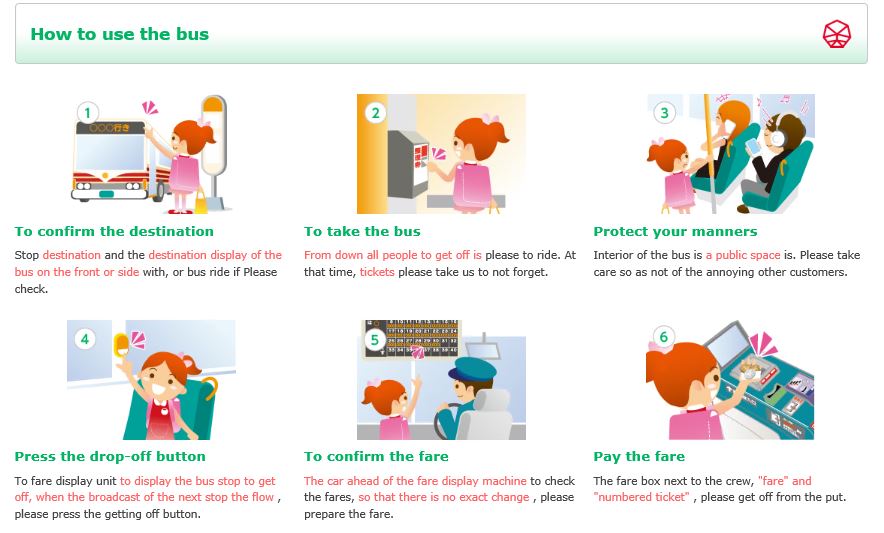 How to use the bus

1

○○○行き

To confirm the destination

Stop destination and the destination display of the bus on the front or side with, or bus ride if Please check.

2

To take the bus

From down all people to get off is please to ride. At that time, tickets please take us to not forget.

3

Protect your manners

Interior of the bus is a public space is. Please take care so as not of the annoying other customers.

4

Press the drop-off button

To fare display unit to display the bus stop to get off, when the broadcast of the next stop the flow , please press the getting off button.

5

To confirm the fare

The car ahead of the fare display machine to check the fares, so that there is no exact change , please prepare the fare.

6

Pay the fare

The fare box next to the crew, "fare" and "numbered ticket" , please get off from the put.